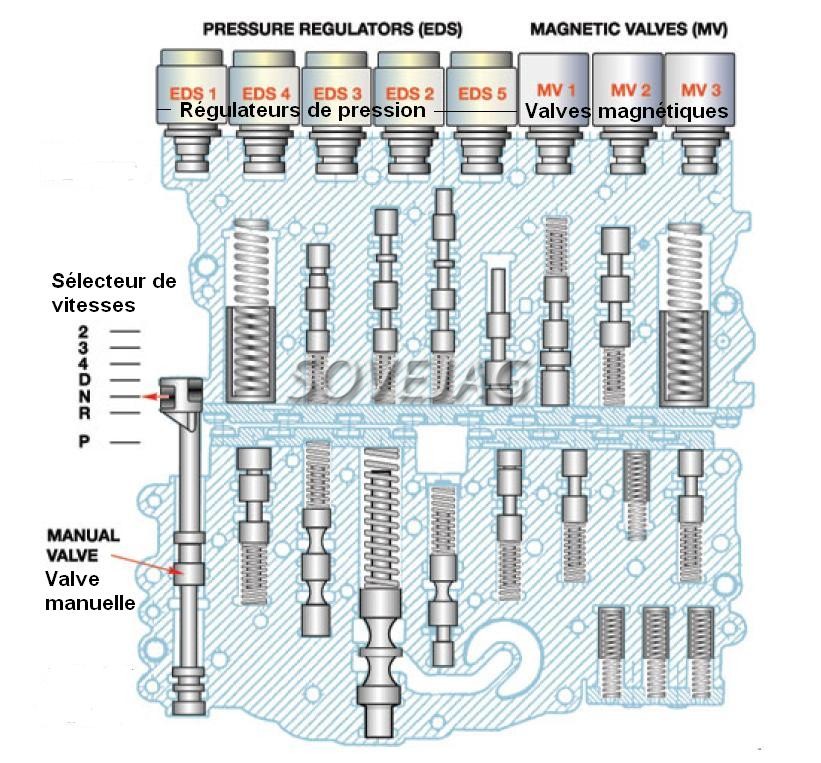 PRESSURE REGULATORS (EDS)

MAGNETIC VALVES (MV)

EDS 1
EDS 4
EDS 3
EDS 2
EDS 5
MV 1
MV 2
MV 3

Régulateurs de pression

Valves magnétiques

Sélecteur de vitesses

2
3
4
D
N
R
P

SOVEJAG

MANUAL VALVE
Valve manuelle